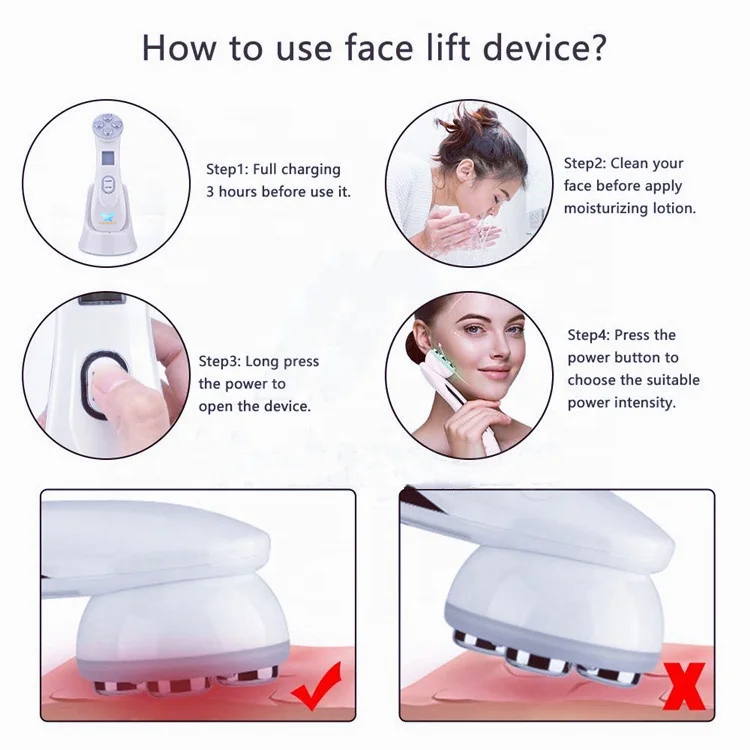 How to use face lift device?

Step1: Full charging 3 hours before use it.

Step2: Clean your face before apply moisturizing lotion.

Step3: Long press the power to open the device.

Step4: Press the power button to choose the suitable power intensity.