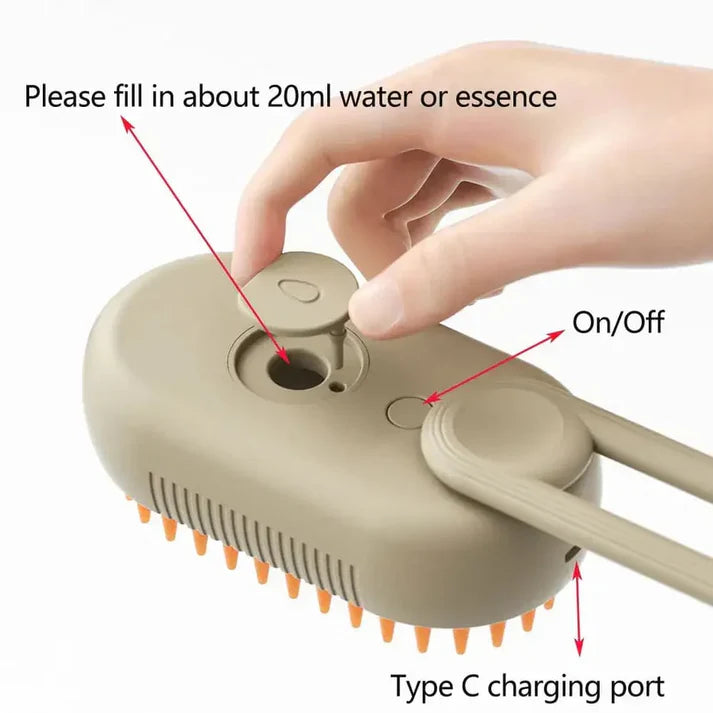 Please fill in about 20ml water or essence

On/Off

Type C charging port